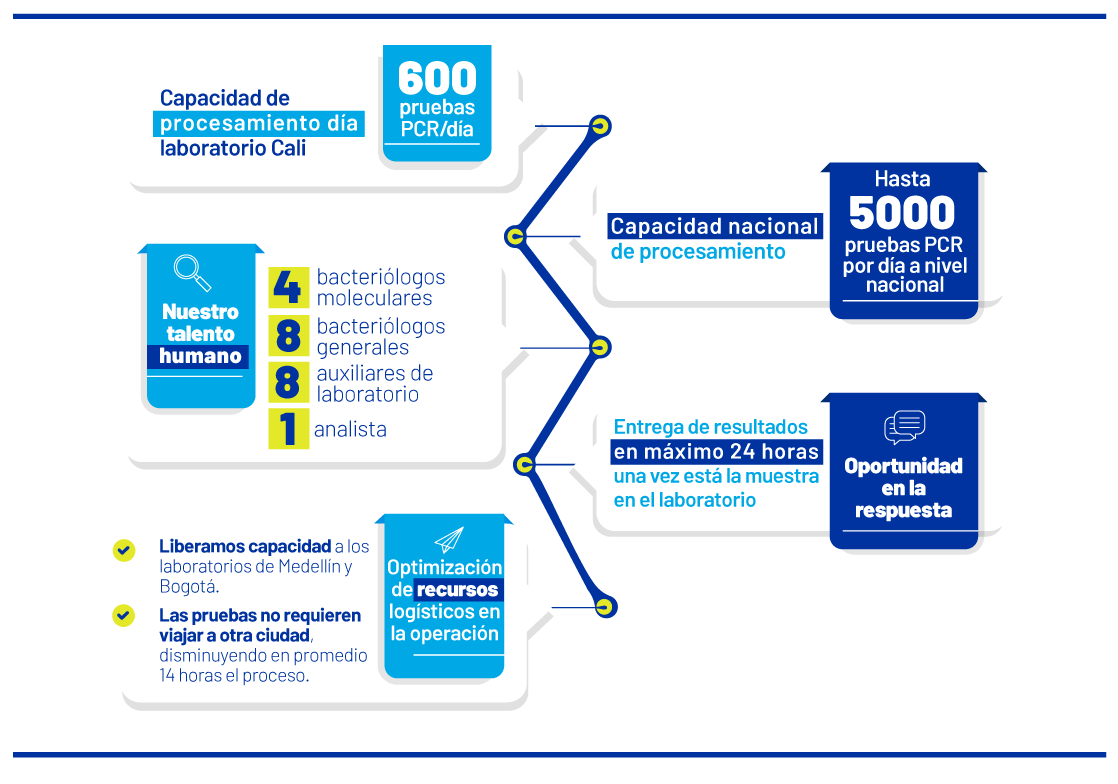 Capacidad de procesamiento día laboratorio Cali

600 pruebas PCR/día

Capacidad nacional de procesamiento

Hasta 5000 pruebas PCR por día a nivel nacional

Nuestro talento humano

4 bacteriólogos moleculares
8 bacteriólogos generales
8 auxiliares de laboratorio
1 analista

Entrega de resultados en máximo 24 horas una vez está la muestra en el laboratorio

Oportunidad en la respuesta

Liberamos capacidad a los laboratorios de Medellín y Bogotá.

Las pruebas no requieren viajar a otra ciudad, disminuyendo en promedio 14 horas el proceso.

Optimización de recursos logísticos en la operación